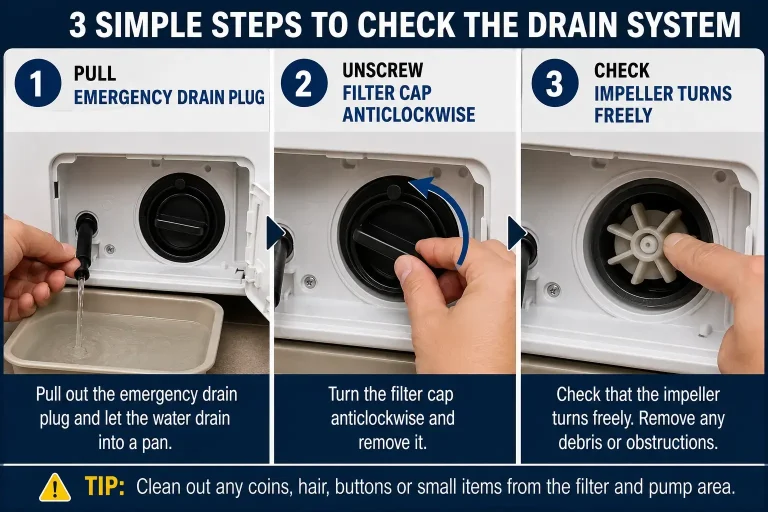 3 SIMPLE STEPS TO CHECK THE DRAIN SYSTEM

1 PULL
EMERGENCY DRAIN PLUG

Pull out the emergency drain plug and let the water drain into a pan.

2 UNSCREW
FILTER CAP
ANTICLOCKWISE

Turn the filter cap anticlockwise and remove it.

3 CHECK
IMPELLER TURNS
FREELY

Check that the impeller turns freely. Remove any debris or obstructions.

TIP: Clean out any coins, hair, buttons or small items from the filter and pump area.